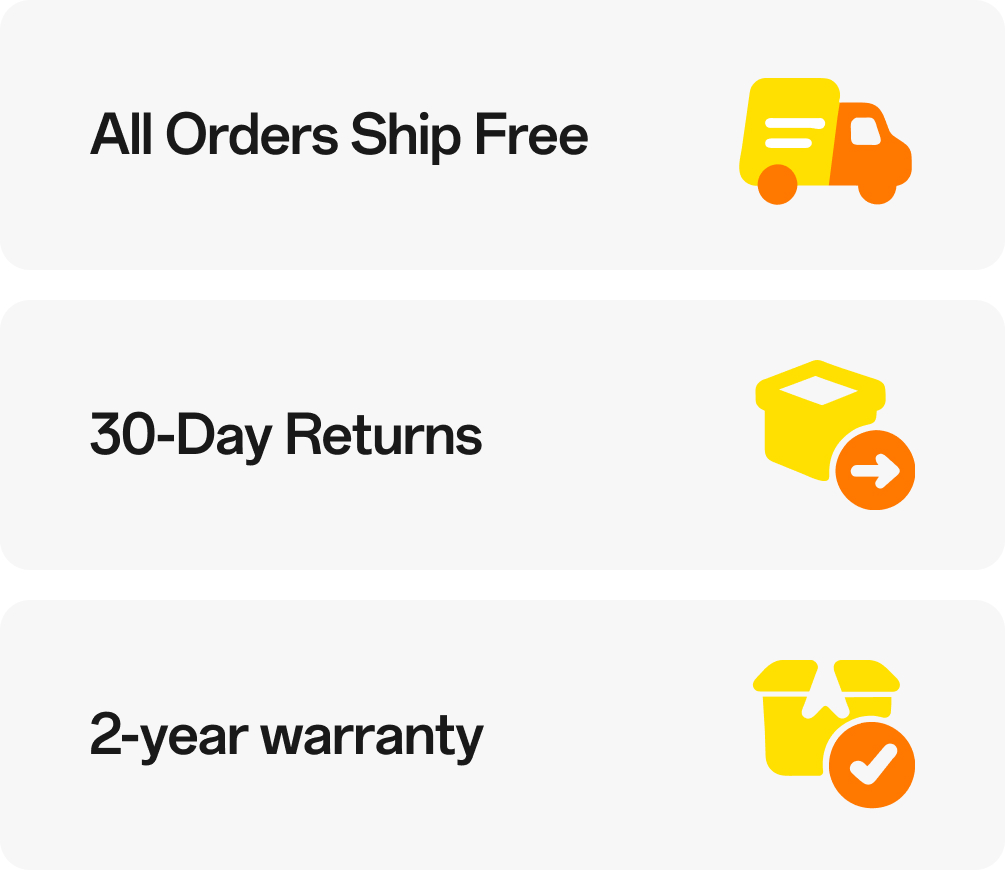 All Orders Ship Free

30-Day Returns

2-year warranty